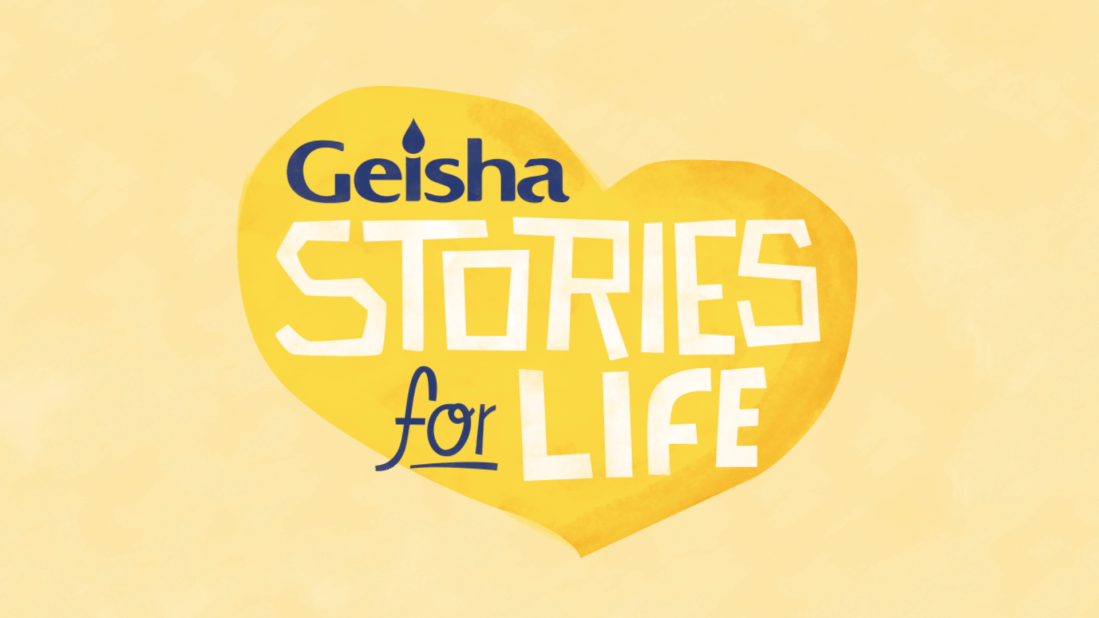 Geisha
STORIES
for LIFE